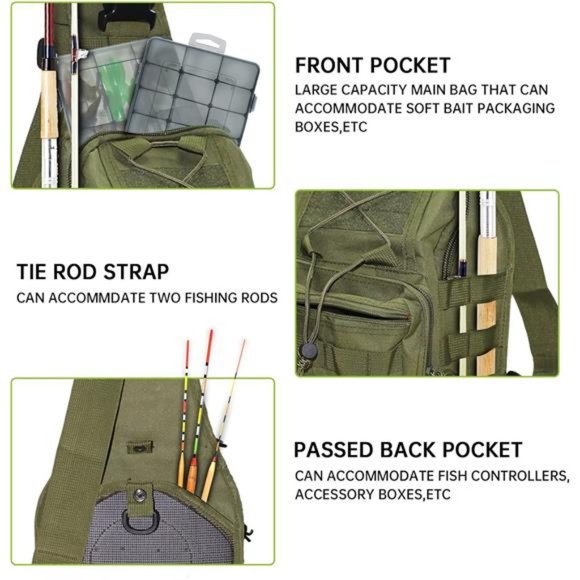 FRONT POCKET

LARGE CAPACITY MAIN BAG THAT CAN ACCOMMODATE SOFT BAIT PACKAGING BOXES,ETC

TIE ROD STRAP

CAN ACCOMMDATE TWO FISHING RODS

PASSED BACK POCKET

CAN ACCOMMODATE FISH CONTROLLERS, ACCESSORY BOXES,ETC